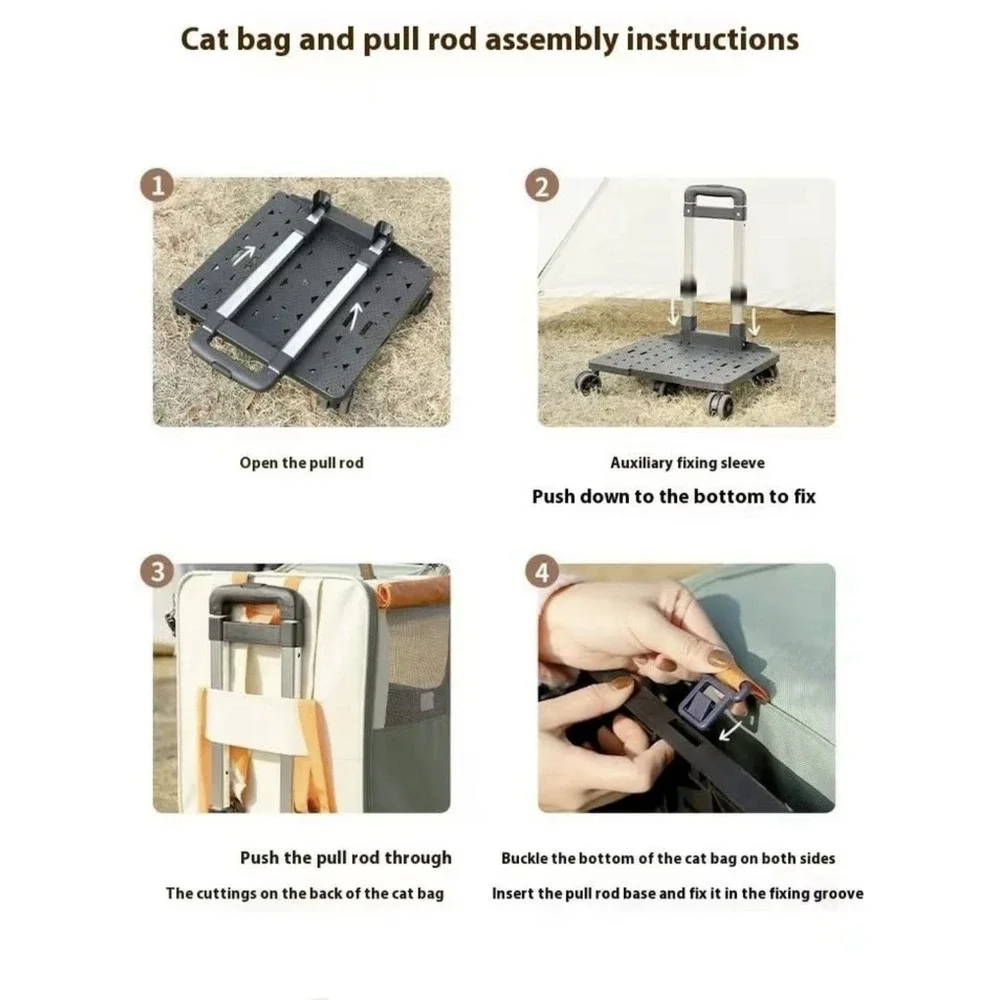 Cat bag and pull rod assembly instructions

1

Open the pull rod

2

Auxiliary fixing sleeve

Push down to the bottom to fix

3

Push the pull rod through

The cuttings on the back of the cat bag

4

Buckle the bottom of the cat bag on both sides

Insert the pull rod base and fix it in the fixing groove